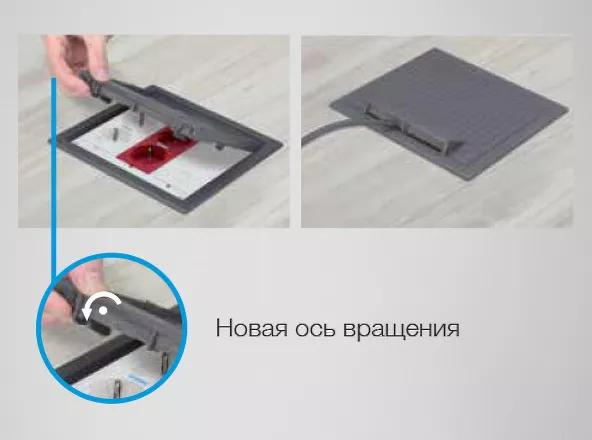 Новая ось вращения